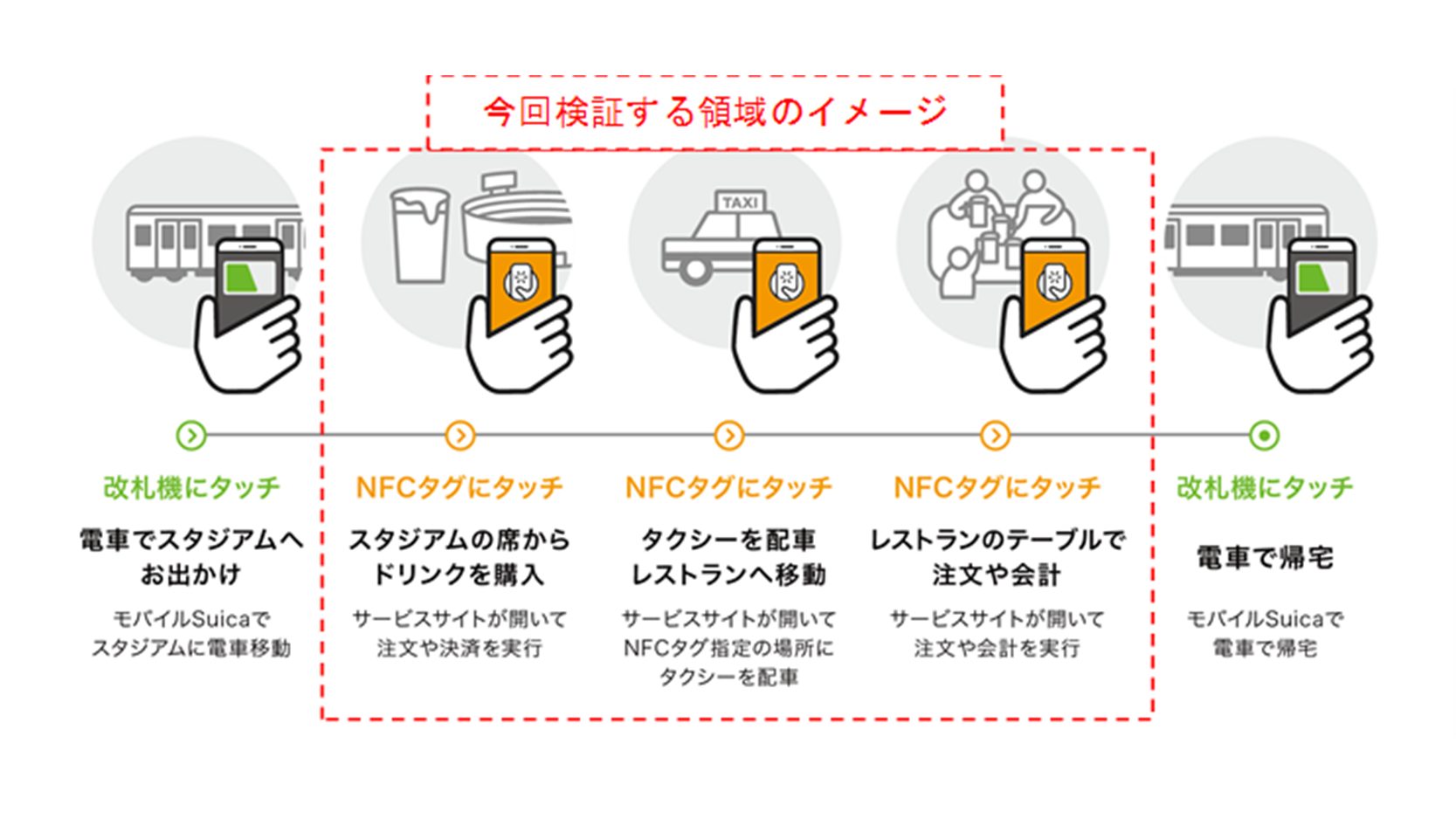 今回検証する領域のイメージ

TAXI

改札機にタッチ

電車でスタジアムへお出かけ

モバイルSuicaでスタジアムに電車移動

NFCタグにタッチ

スタジアムの席からドリンクを購入

サービスサイトが開いて注文や決済を実行

NFCタグにタッチ

タクシーを配車レストランへ移動

サービスサイトが開いてNFCタグ指定の場所にタクシーを配車

NFCタグにタッチ

レストランのテーブルで注文や会計

サービスサイトが開いて注文や会計を実行

改札機にタッチ

電車で帰宅

モバイルSuicaで電車で帰宅